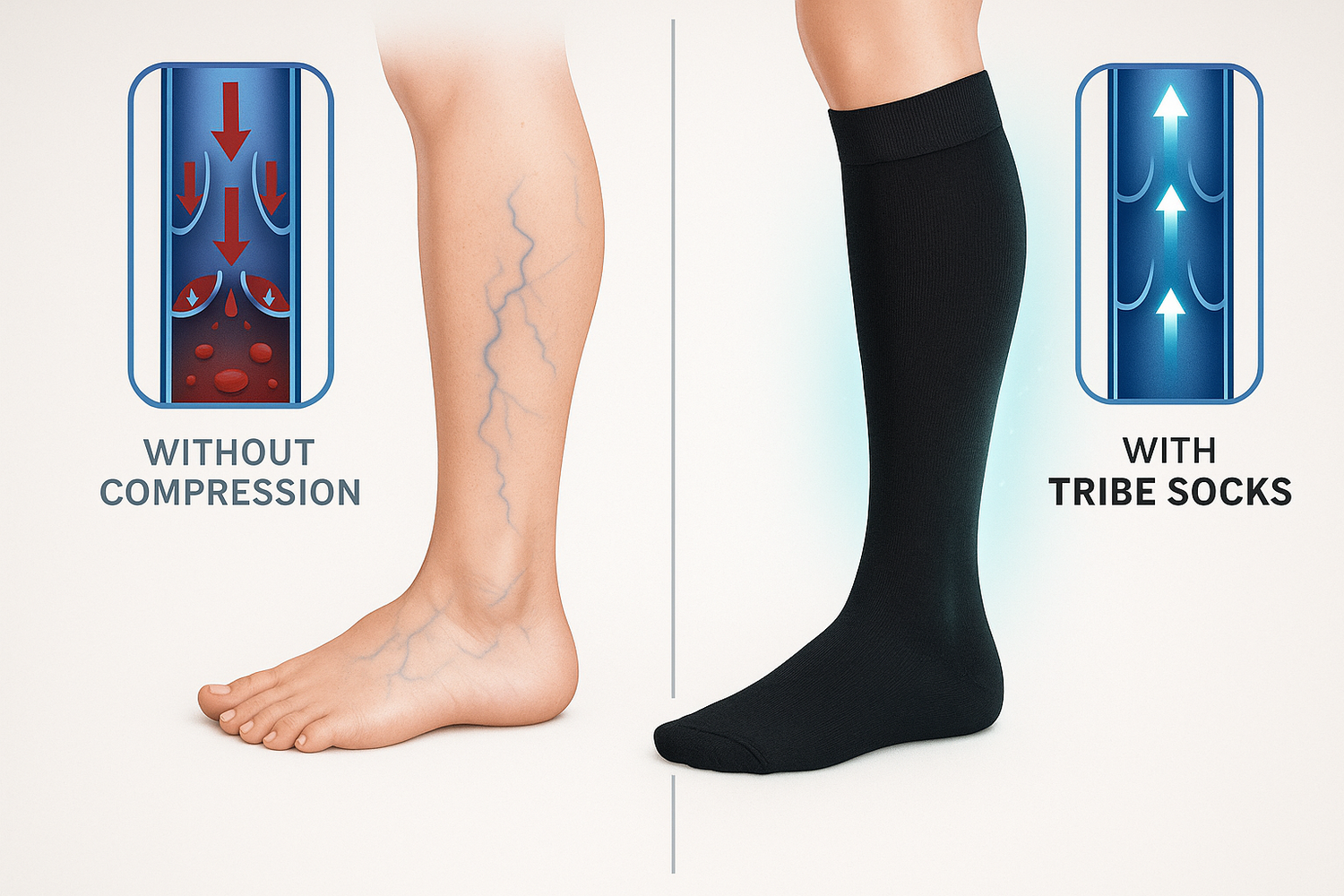 WITHOUT COMPRESSION

WITH TRIBE SOCKS